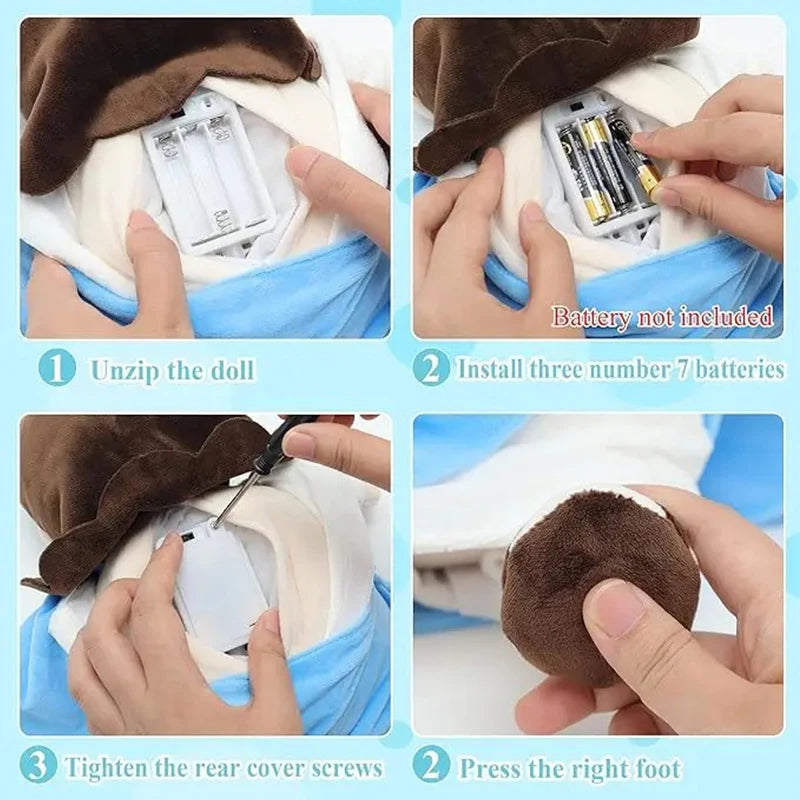 Battery not included

1 Unzip the doll

2 Install three number 7 batteries

3 Tighten the rear cover screws

2 Press the right foot